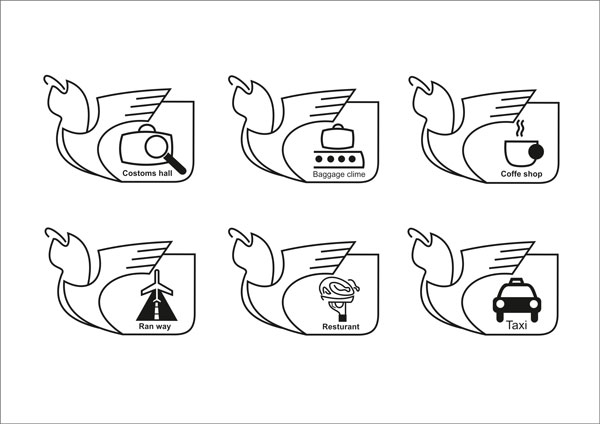 Costoms hall

Baggage clime

Coffe shop

Ran way

Resturant

Taxi